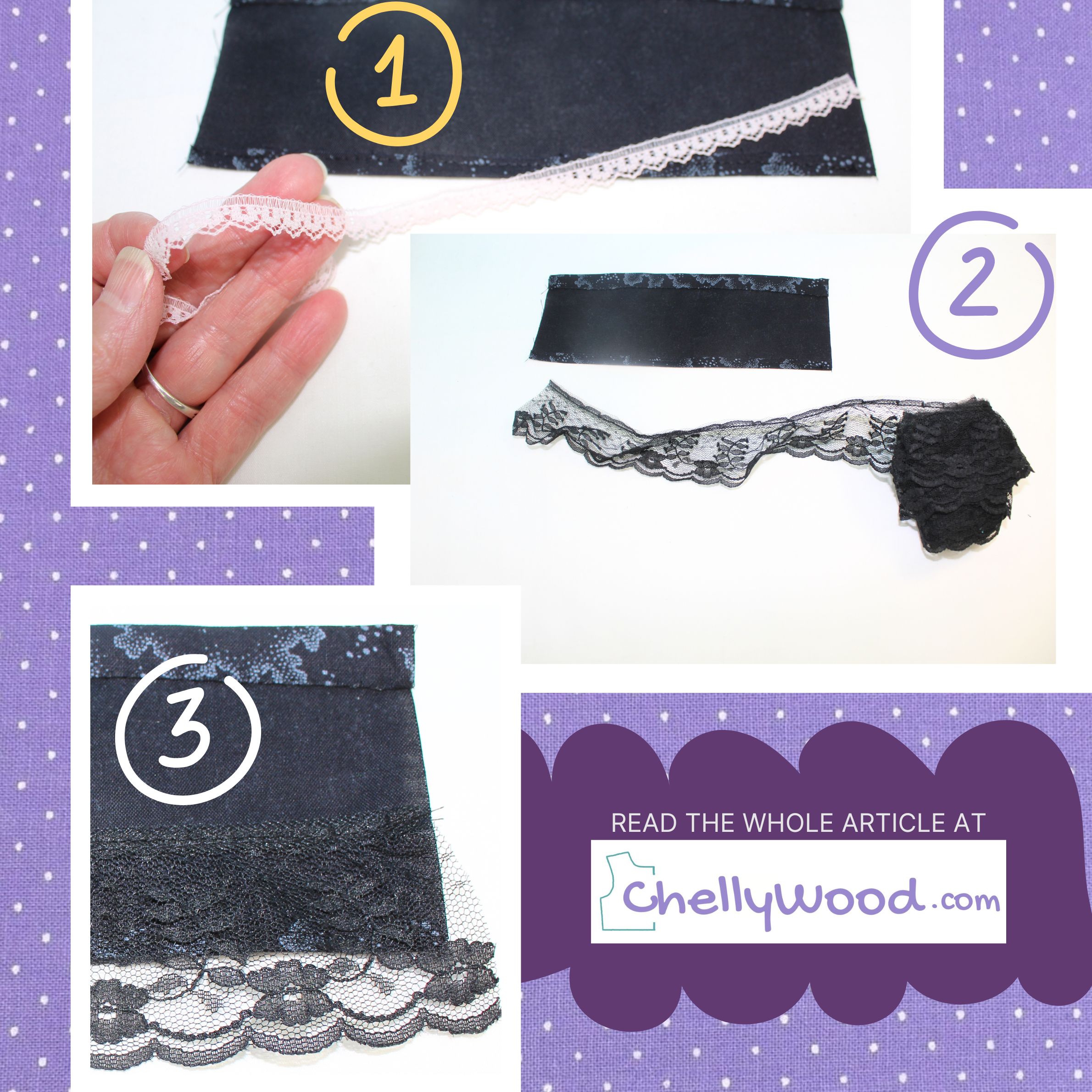 1

2

3

READ THE WHOLE ARTICLE AT

ChellyWood.com